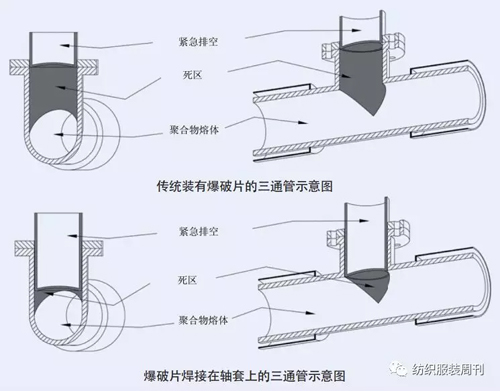 紧急排空

死区

聚合物熔体

传统装有爆破片的三通管示意图

紧急排空

死区

聚合物熔体

爆破片焊接在轴套上的三通管示意图

纺织服装周刊